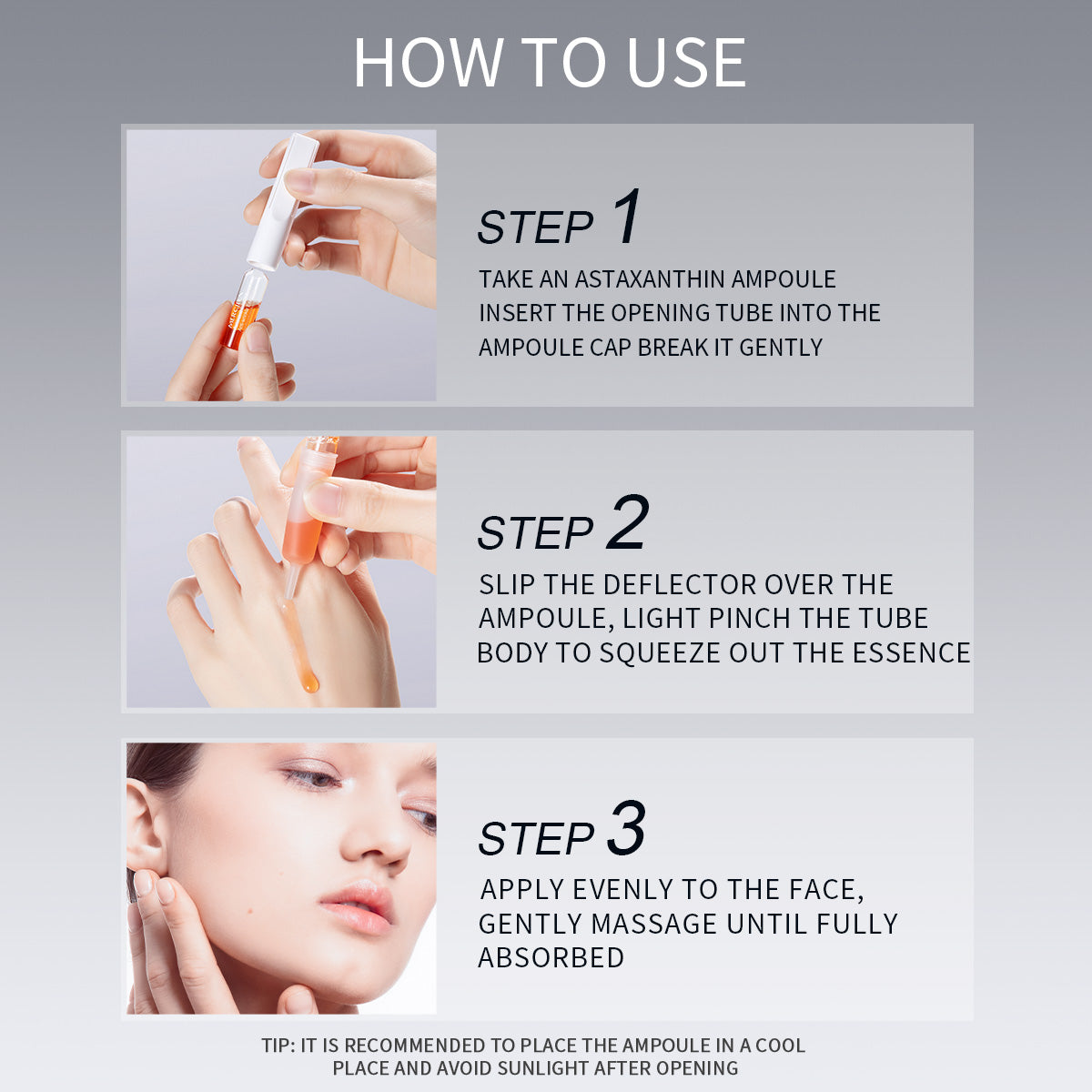 HOW TO USE

STEP 1

TAKE AN ASTAXANTHIN AMPOULE INSERT THE OPENING TUBE INTO THE AMPOULE CAP BREAK IT GENTLY

STEP 2

SLIP THE DEFLECTOR OVER THE AMPOULE, LIGHT PINCH THE TUBE BODY TO SQUEEZE OUT THE ESSENCE

STEP 3

APPLY EVENLY TO THE FACE, GENTLY MASSAGE UNTIL FULLY ABSORBED

TIP: IT IS RECOMMENDED TO PLACE THE AMPOULE IN A COOL PLACE AND AVOID SUNLIGHT AFTER OPENING