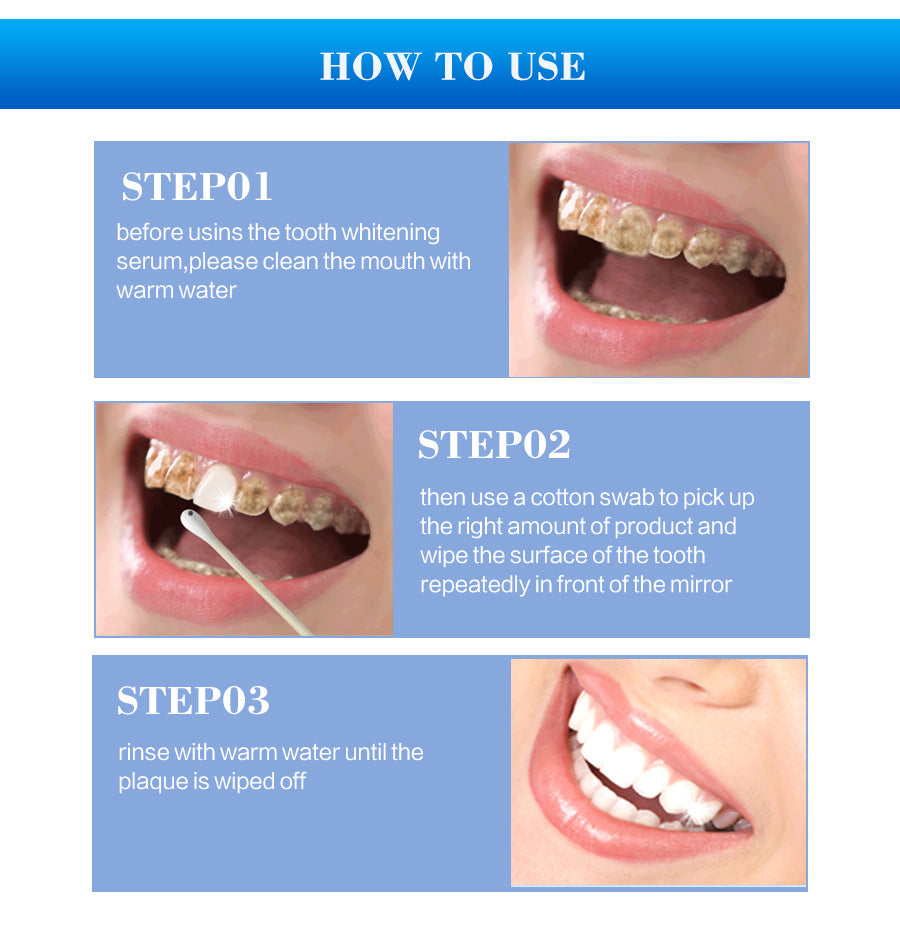 HOW TO USE

STEP01

before usins the tooth whitening serum,please clean the mouth with warm water

STEP02

then use a cotton swab to pick up the right amount of product and wipe the surface of the tooth repeatedly in front of the mirror

STEP03

rinse with warm water until the plaque is wiped off