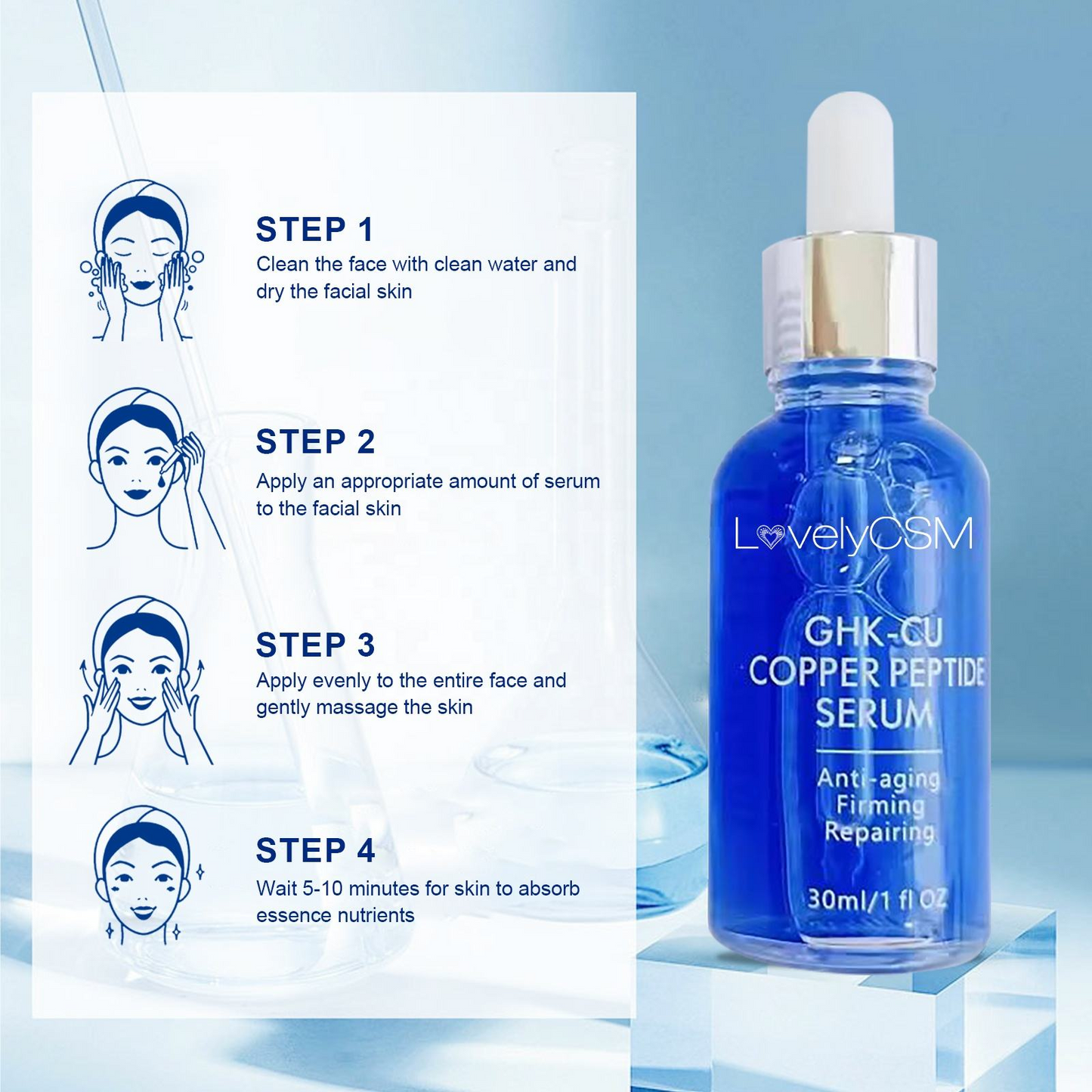 STEP 1
Clean the face with clean water and dry the facial skin

STEP 2
Apply an appropriate amount of serum to the facial skin

STEP 3
Apply evenly to the entire face and gently massage the skin

STEP 4
Wait 5-10 minutes for skin to absorb essence nutrients

LovelyCSM

GHK-CU
COPPER PEPTIDE
SERUM

Anti-aging
Firming
Repairing

30ml/1 fl OZ